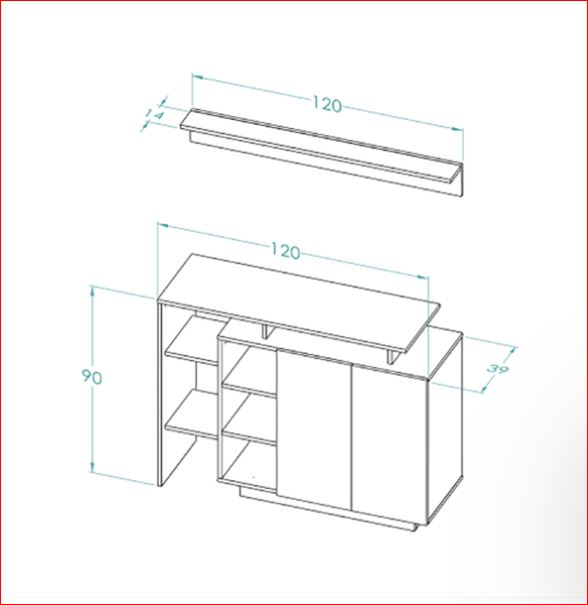 120
14
120
90
39